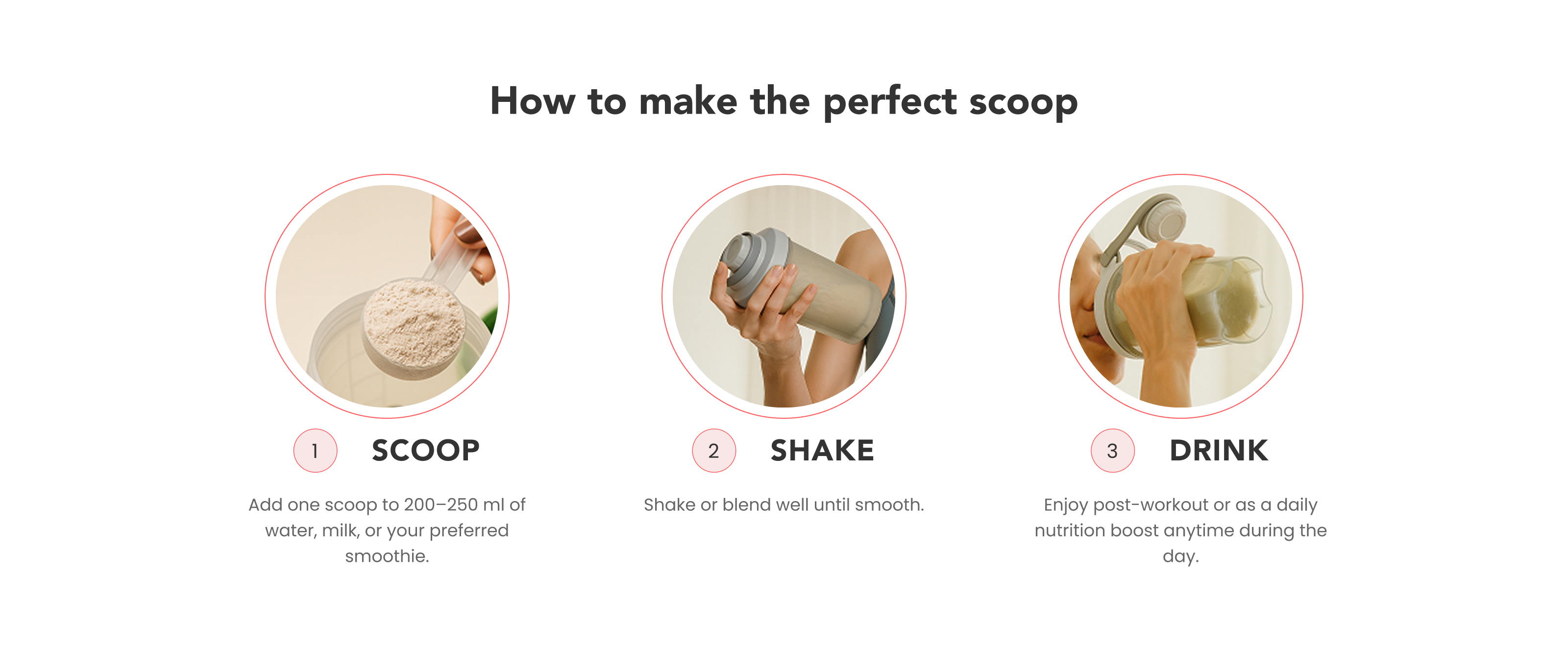 How to make the perfect scoop

1 SCOOP

Add one scoop to 200–250 ml of water, milk, or your preferred smoothie.

2 SHAKE

Shake or blend well until smooth.

3 DRINK

Enjoy post-workout or as a daily nutrition boost anytime during the day.