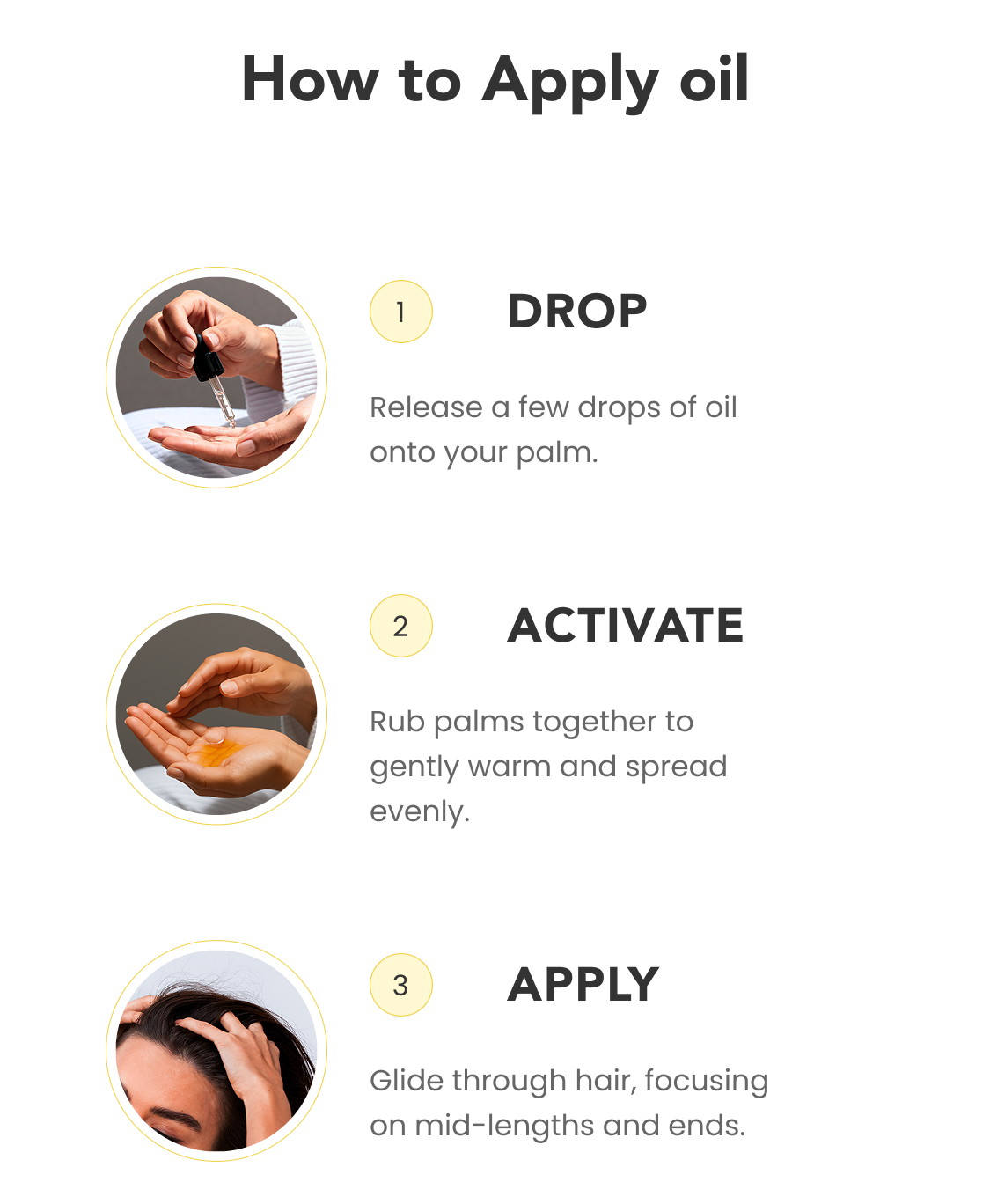 How to Apply oil

1 DROP

Release a few drops of oil onto your palm.

2 ACTIVATE

Rub palms together to gently warm and spread evenly.

3 APPLY

Glide through hair, focusing on mid-lengths and ends.